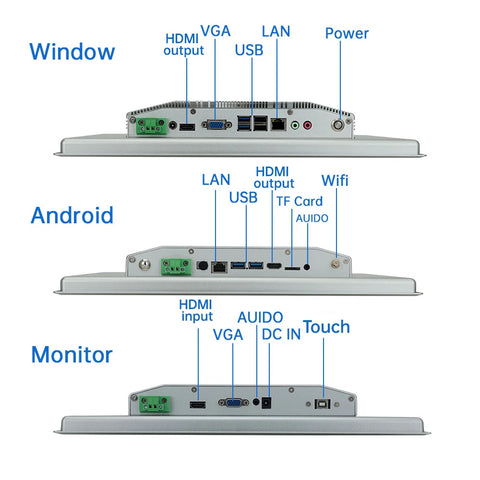 Window

HDMI output
VGA
USB
LAN
Power

Android

LAN
USB
HDMI output
TF Card
AUIDO
Wifi

Monitor

HDMI input
VGA
AUIDO
DC IN
Touch